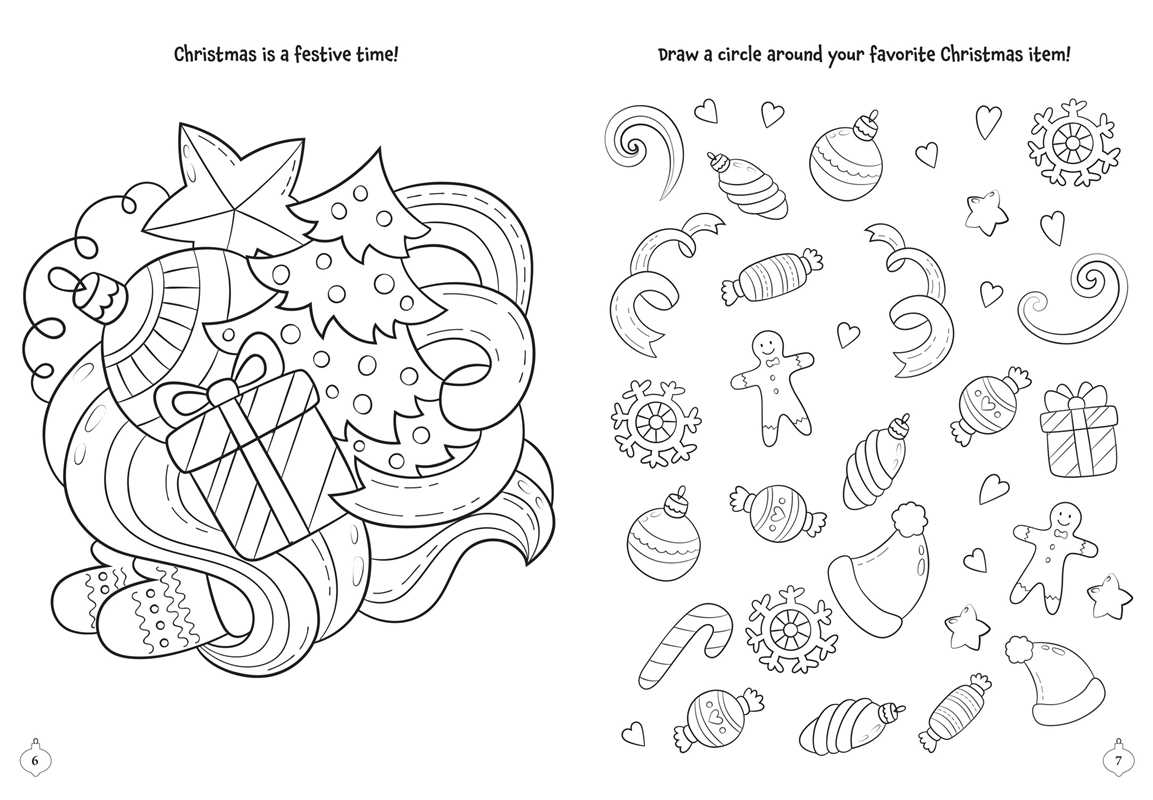 Christmas is a festive time!

6

Draw a circle around your favorite Christmas item!

7